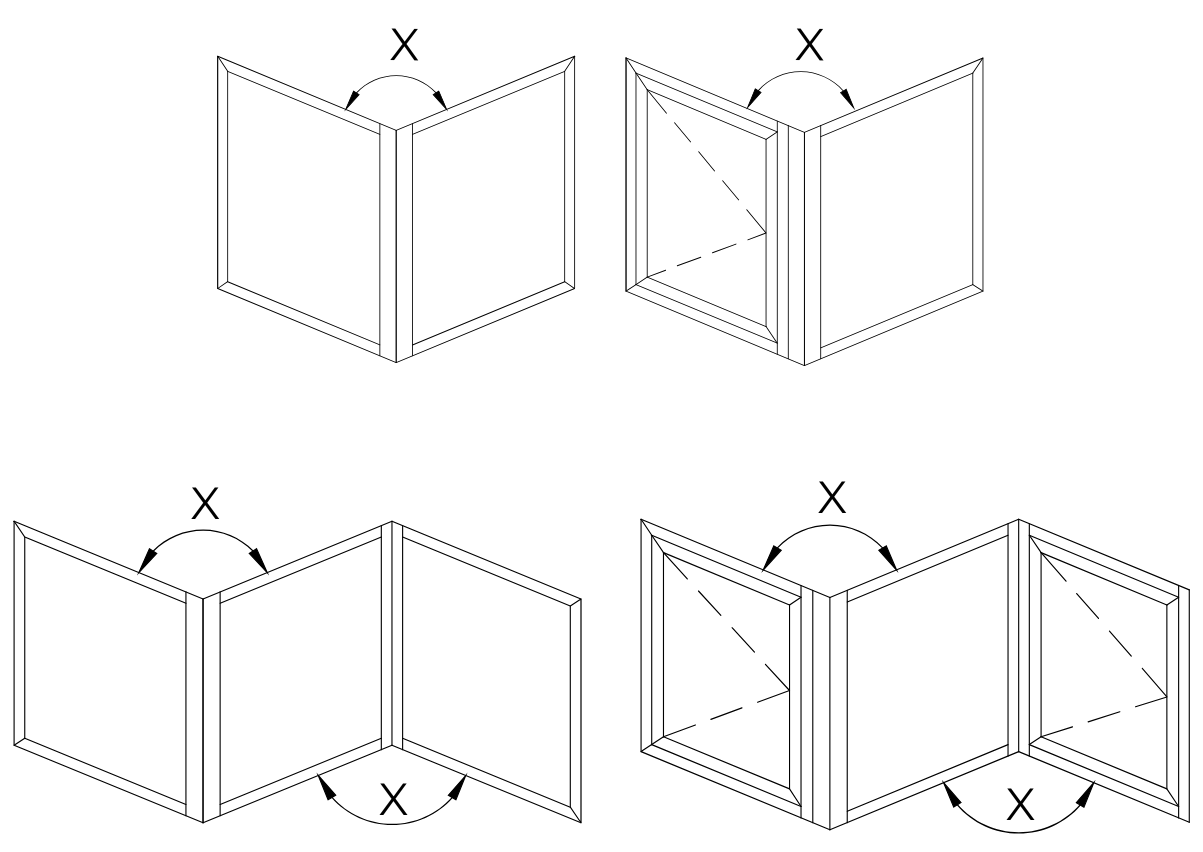 X

X

X

X

X

X